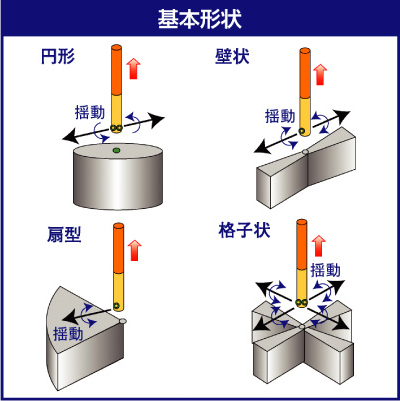 基本形状

円形

揺動

壁状

揺動

扇型

揺動

格子状

揺動